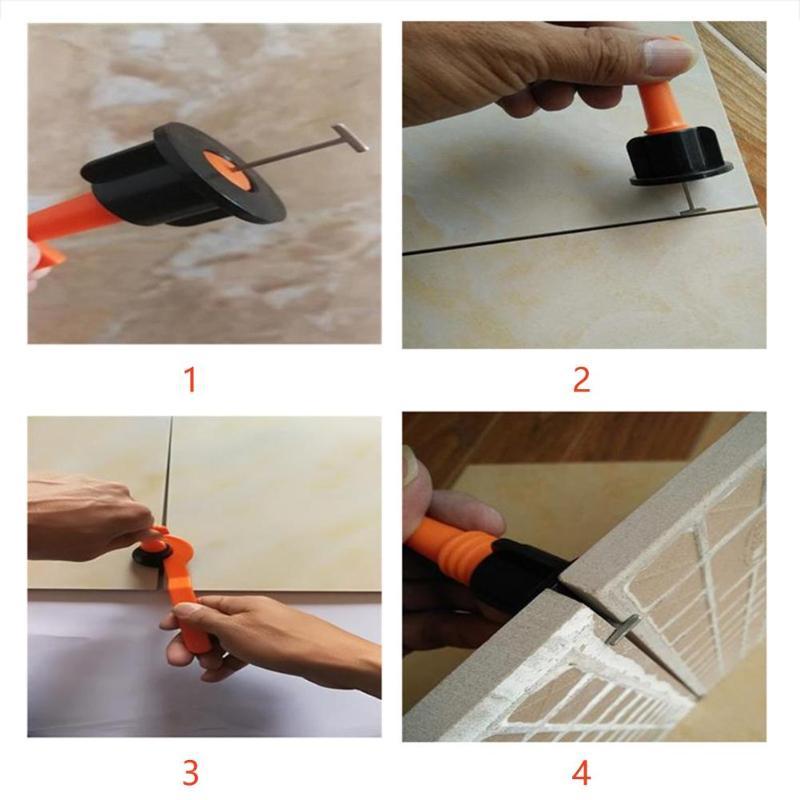 1

2

3

4