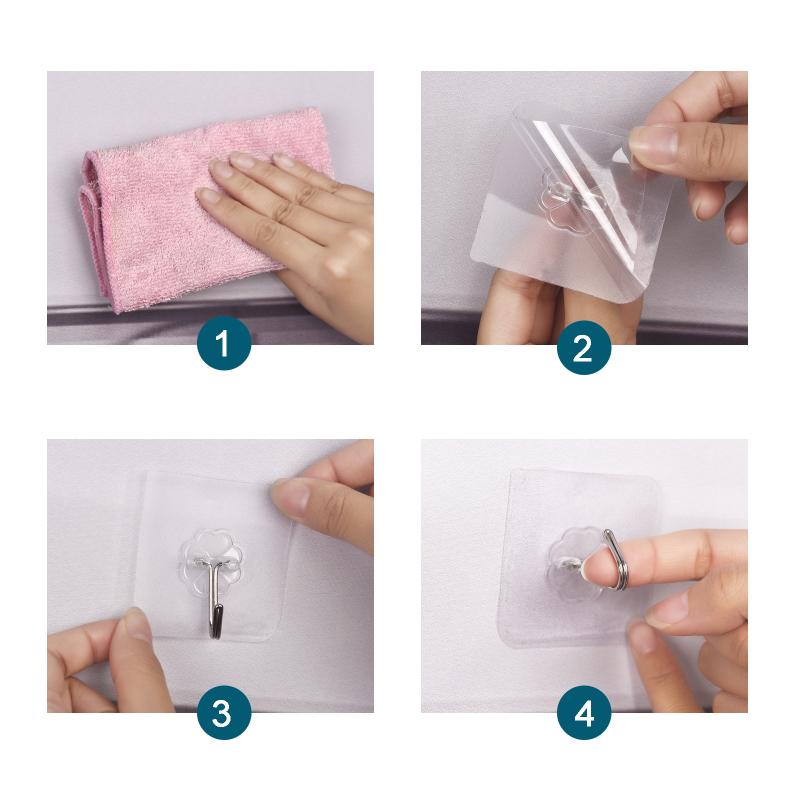 1

2

3

4